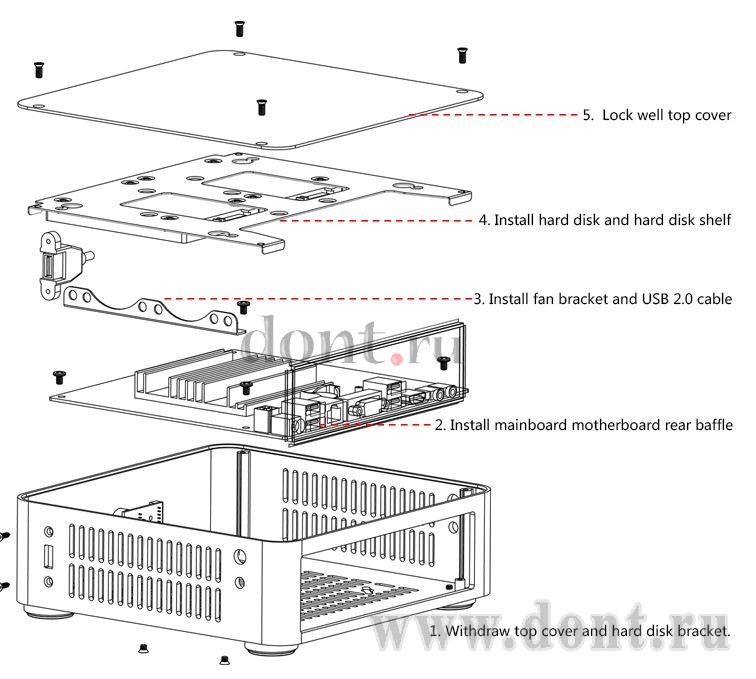 5. Lock well top cover

4. Install hard disk and hard disk shelf

3. Install fan bracket and USB 2.0 cable

dont.ru

2. Install mainboard motherboard rear baffle

www.dont.ru

1. Withdraw top cover and hard disk bracket.